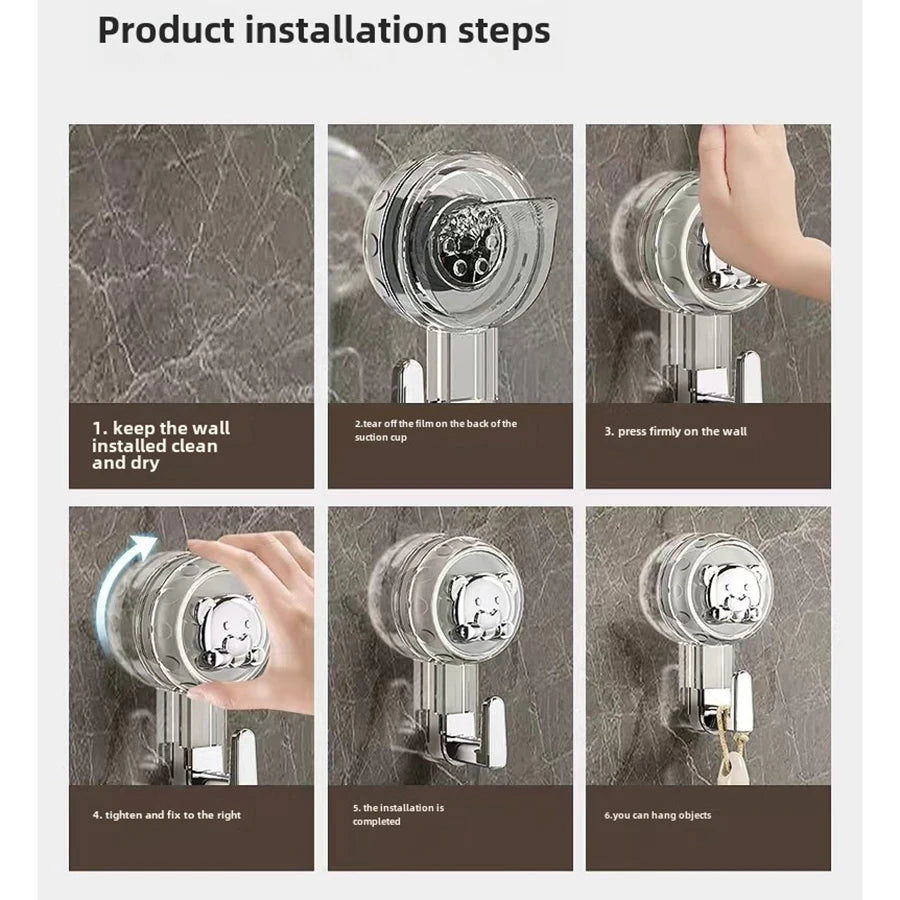 Product installation steps

1. keep the wall installed clean and dry

2.tear off the film on the back of the suction cup

3. press firmly on the wall

4. tighten and fix to the right

5. the installation is completed

6.you can hang objects